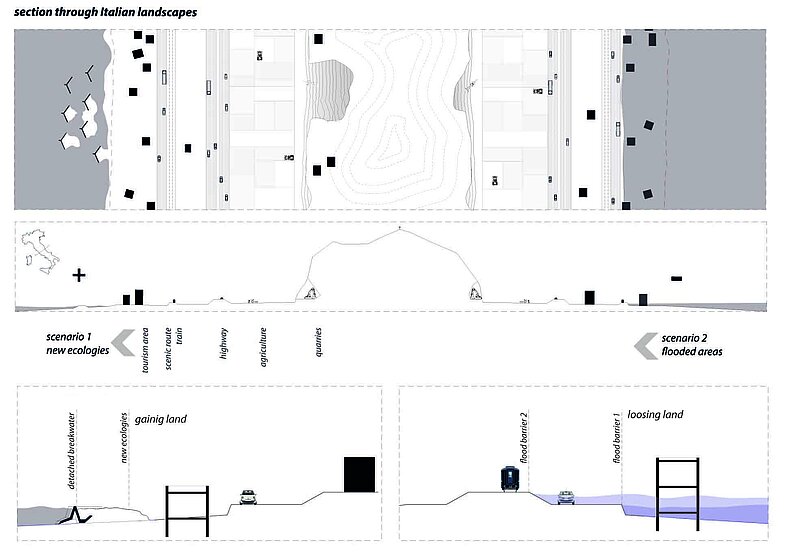 section through Italian landscapes

scenario 1
new ecologies

tourism area

scenic route
train

highway

agriculture

quarries

scenario 2
flooded areas

detached breakwater

new ecologies

gainig land

flood barrier 2

flood barrier 1

loosing land